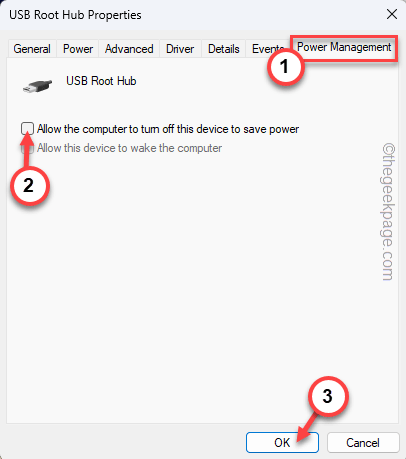 USB Root Hub Properties

General Power Advanced Driver Details Events Power Management

1

USB Root Hub

Allow the computer to turn off this device to save power

Allow this device to wake the computer

2

©thegeekpage.com

3

OK Cancel