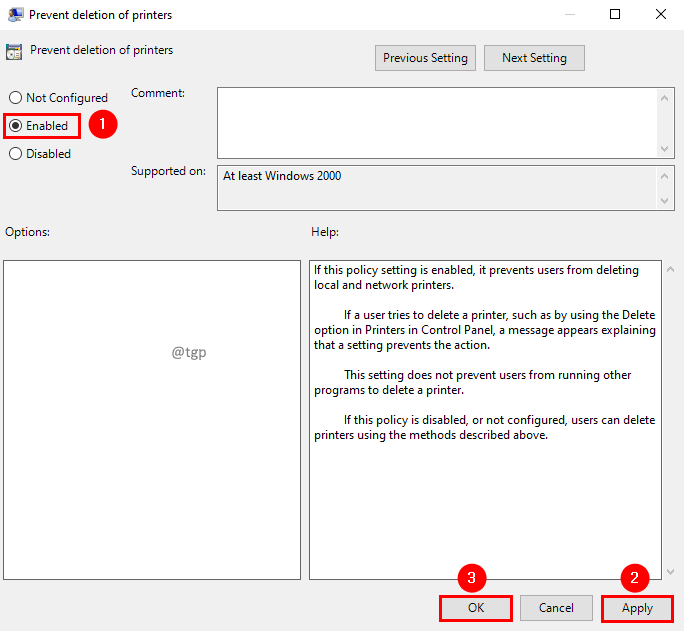 Prevent deletion of printers

Prevent deletion of printers

Previous Setting

Next Setting

Not Configured

Enabled

1

Disabled

Comment:

Supported on:

At least Windows 2000

Options:

Help:

@tgp

If this policy setting is enabled, it prevents users from deleting local and network printers.

If a user tries to delete a printer, such as by using the Delete option in Printers in Control Panel, a message appears explaining that a setting prevents the action.

This setting does not prevent users from running other programs to delete a printer.

If this policy is disabled, or not configured, users can delete printers using the methods described above.

3

2

OK

Cancel

Apply