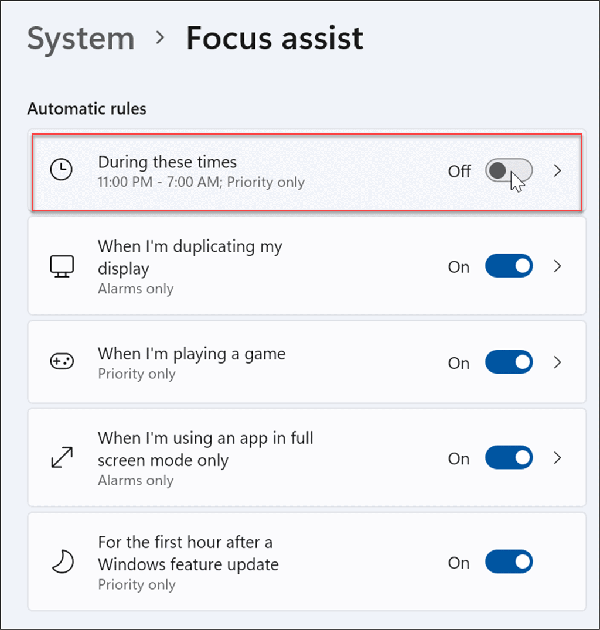 System > Focus assist

Automatic rules

During these times
11:00 PM - 7:00 AM; Priority only
Off

When I'm duplicating my display
Alarms only
On

When I'm playing a game
Priority only
On

When I'm using an app in full screen mode only
Alarms only
On

For the first hour after a Windows feature update
Priority only
On