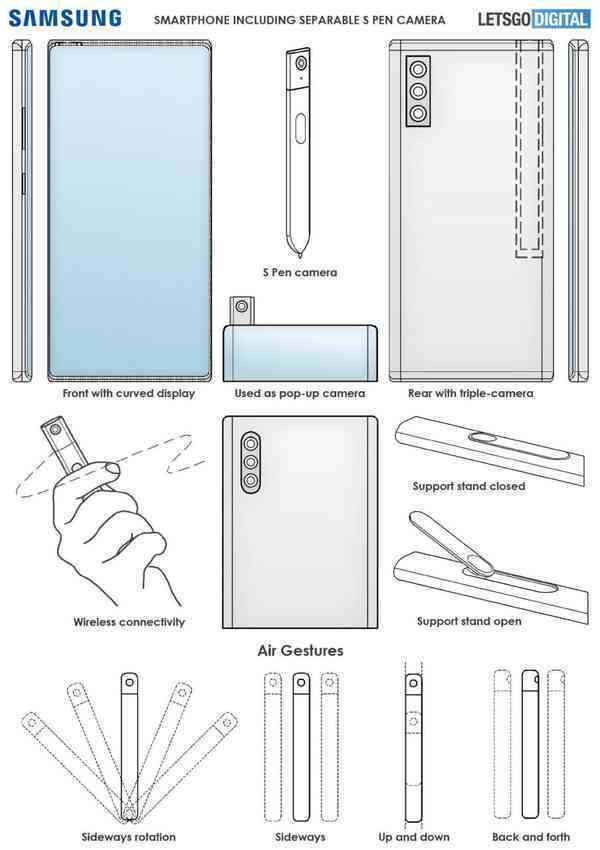 SAMSUNG SMARTPHONE INCLUDING SEPARABLE S PEN CAMERA LETSGO DIGITAL

S Pen camera

Front with curved display

Used as pop-up camera

Rear with triple-camera

Support stand closed

Wireless connectivity

Support stand open

Air Gestures

Sideways rotation

Sideways

Up and down

Back and forth