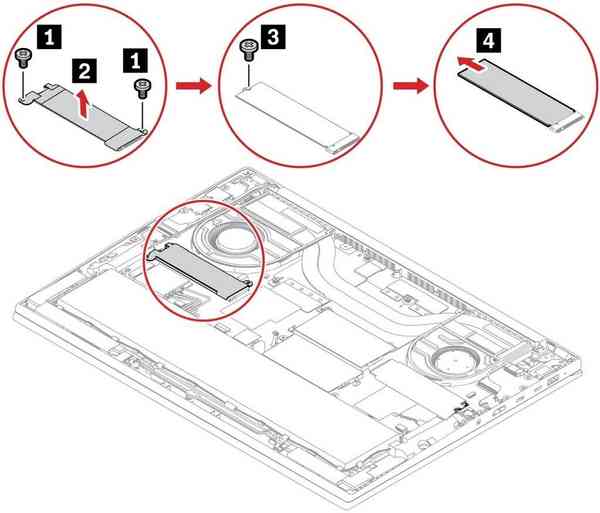 1
2
1
3
4