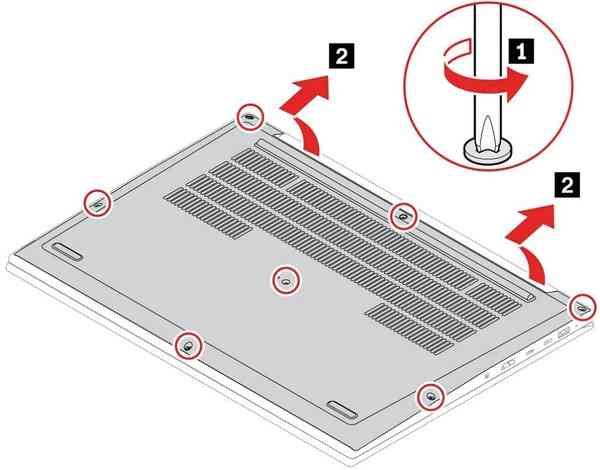 2
1
2