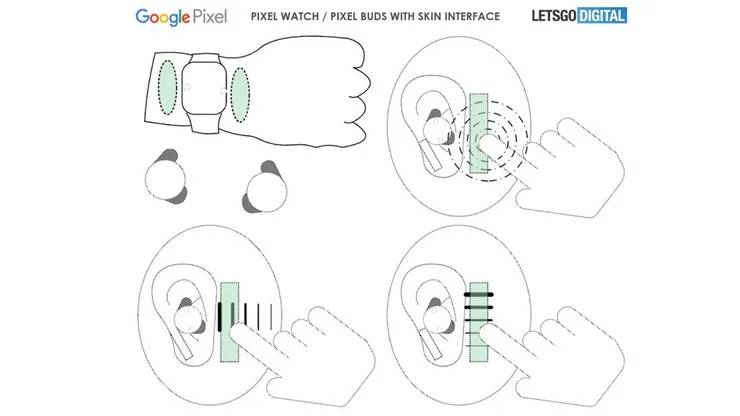 Google Pixel

PIXEL WATCH / PIXEL BUDS WITH SKIN INTERFACE

LETSGO DIGITAL