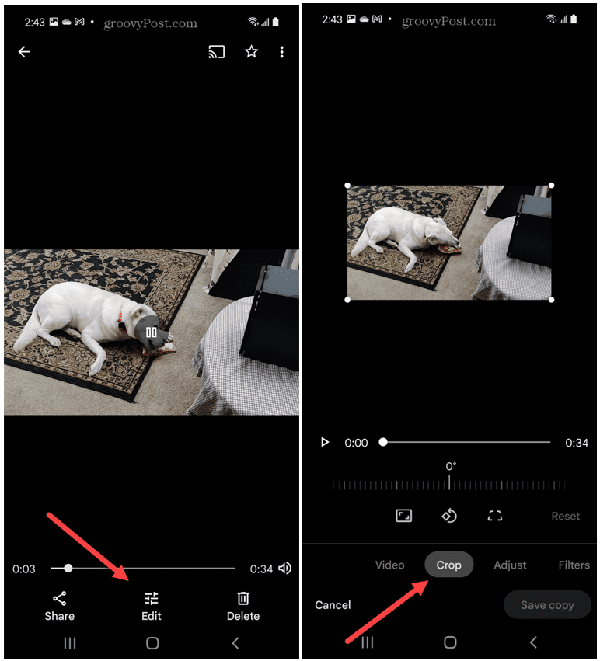 2:43 groovyPost.com

0:03

0:34

Share

Edit

Delete

2:43 groovyPost.com

0:00

0:34

0°

Reset

Video

Crop

Adjust

Filters

Cancel

Save copy