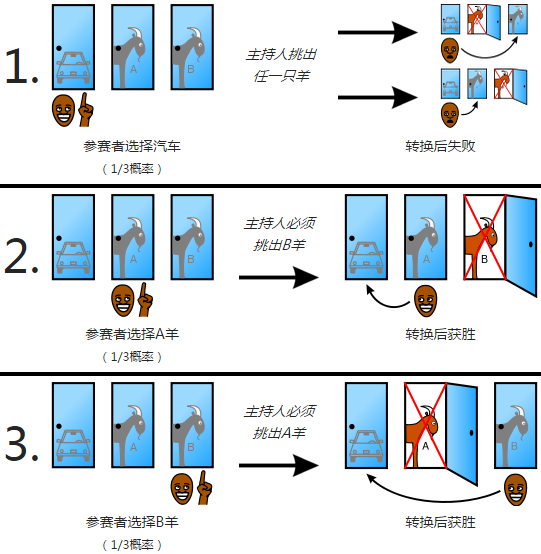 1.

A B

主持人挑出任一只羊

参赛者选择汽车
（1/3概率）

转换后失败

2.

A B

主持人必须挑出B羊

A B

参赛者选择A羊
（1/3概率）

转换后获胜

3.

A B

主持人必须挑出A羊

A B

参赛者选择B羊
（1/3概率）

转换后获胜